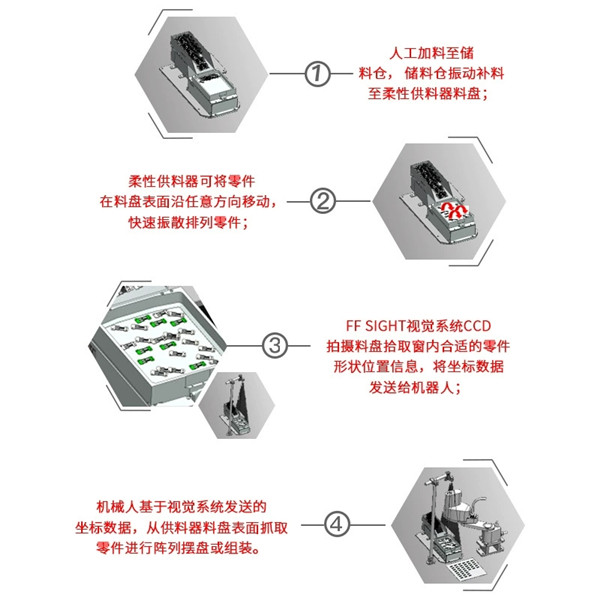 ①

人工加料至储料仓，储料仓振动补料至柔性供料器料盘；

柔性供料器可将零件在料盘表面沿任意方向移动，快速振散排列零件；

②

③

FF SIGHT视觉系统CCD拍摄料盘拾取窗内合适的零件形状位置信息，将坐标数据发送给机器人；

机械人基于视觉系统发送的坐标数据，从供料器料盘表面抓取零件进行阵列摆盘或组装。

④