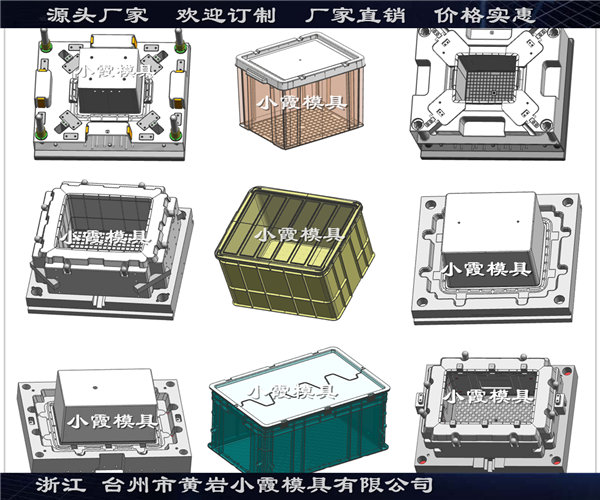 源头厂家　欢迎订制　厂家直销　价格实惠

小霞模具

小霞模具

小霞模具

小霞模具

小霞模具

小霞模具

小霞模具

小霞模具

浙江　台州市黄岩小霞模具有限公司